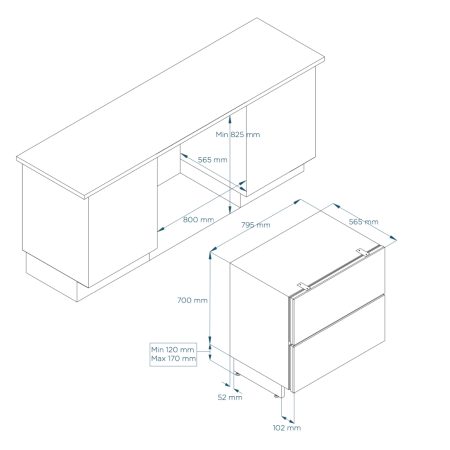 Min 825 mm

565 mm

800 mm

795 mm

565 mm

700 mm

Min 120 mm
Max 170 mm

52 mm

102 mm