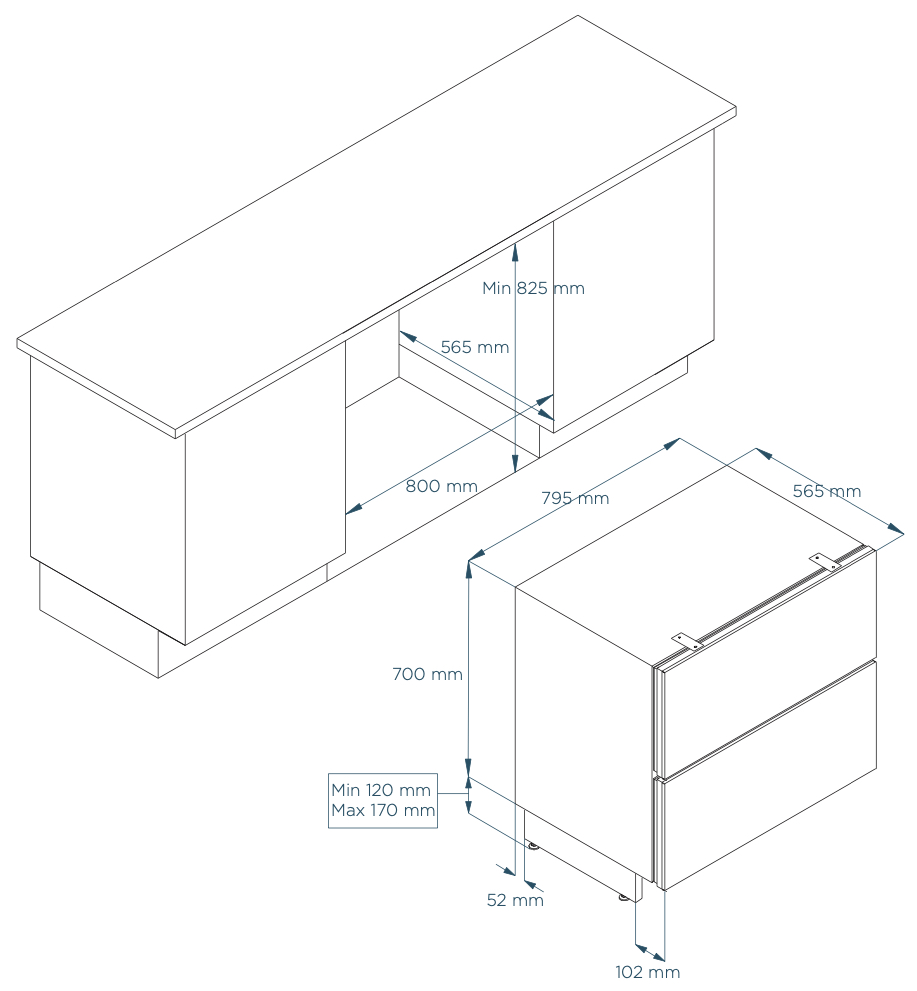 Min 825 mm
565 mm
800 mm
795 mm
565 mm
700 mm
Min 120 mm
Max 170 mm
52 mm
102 mm