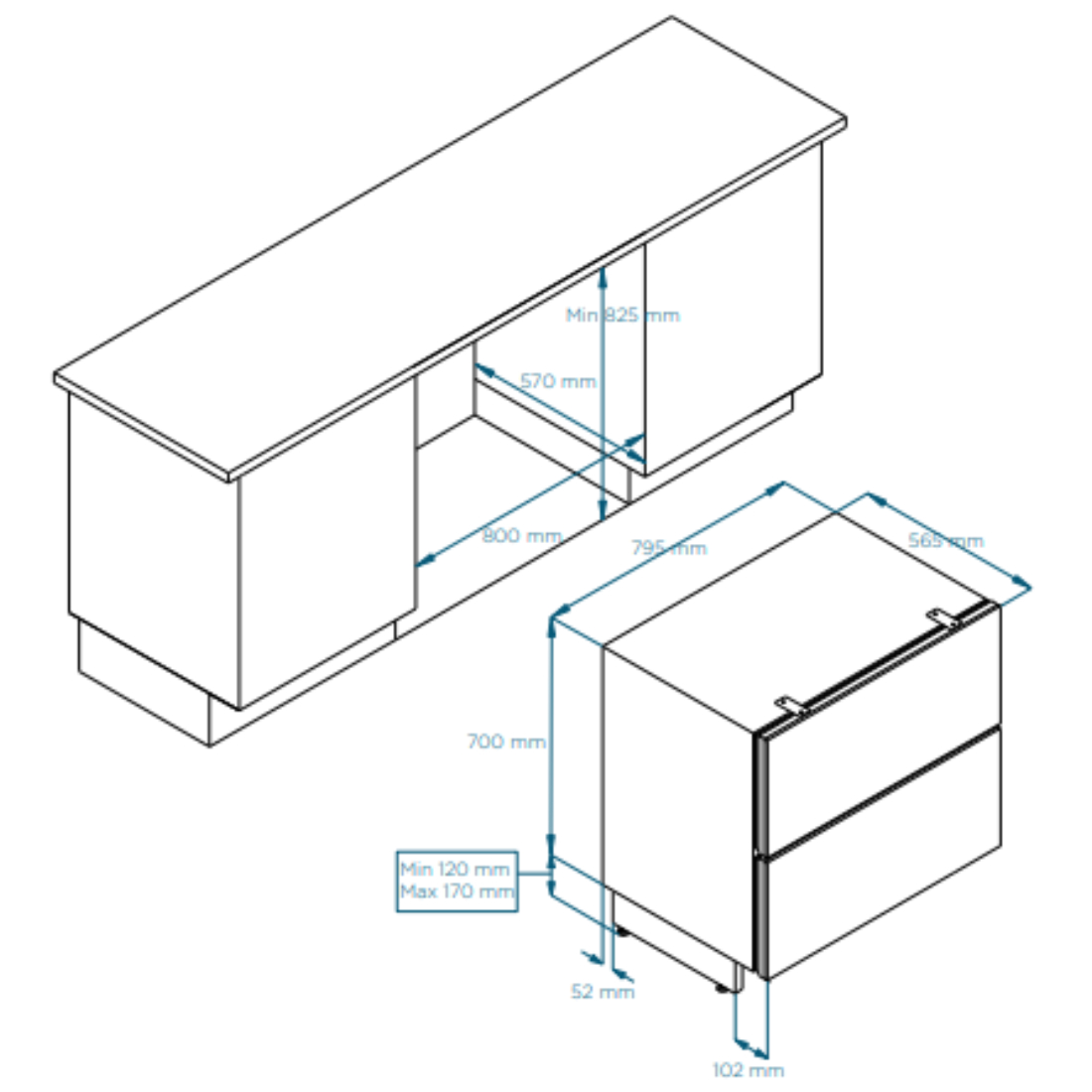 Min 825 mm
570 mm
800 mm
795 mm
565 mm
700 mm
Min 120 mm
Max 170 mm
52 mm
102 mm