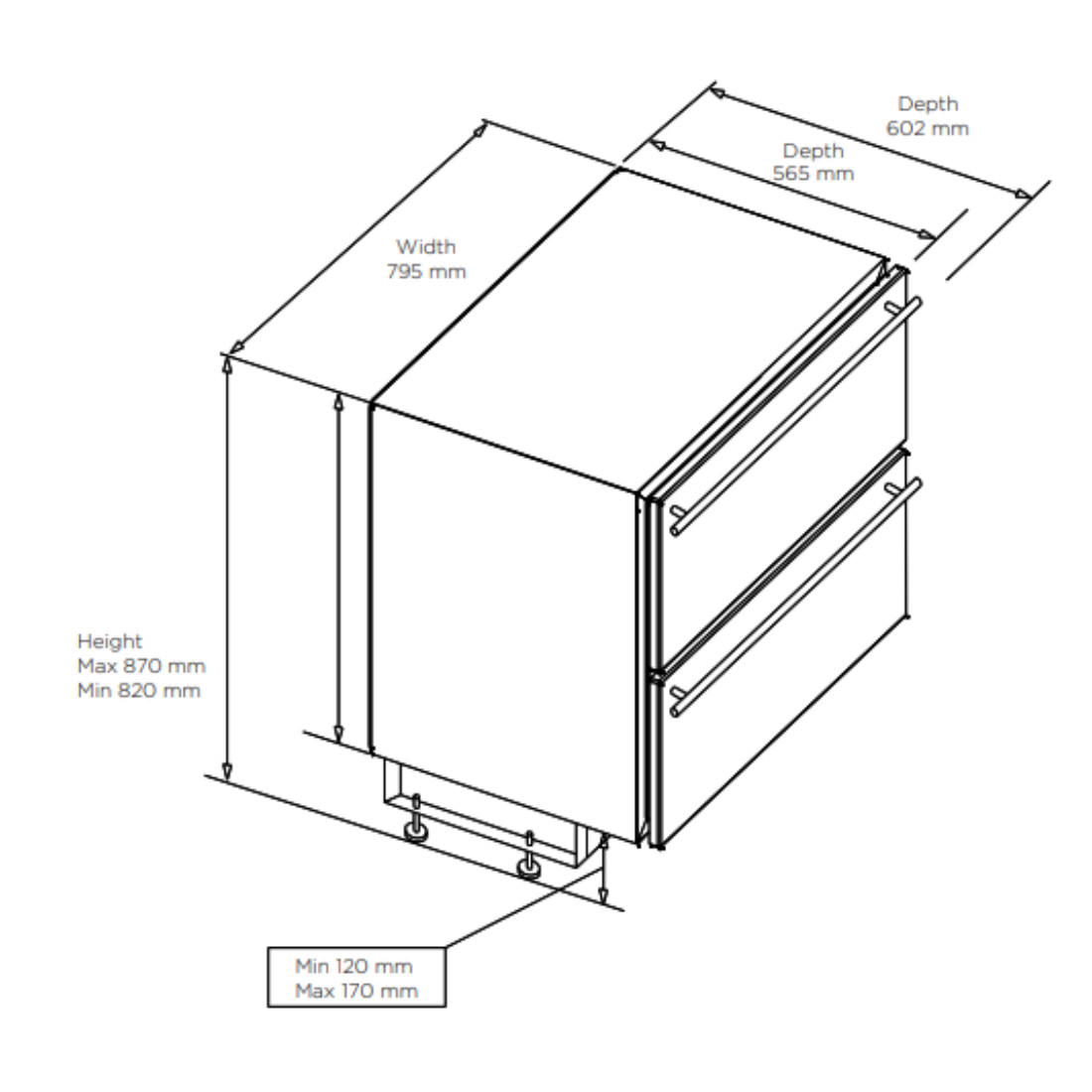 Depth
602 mm

Depth
565 mm

Width
795 mm

Height
Max 870 mm
Min 820 mm

Min 120 mm
Max 170 mm