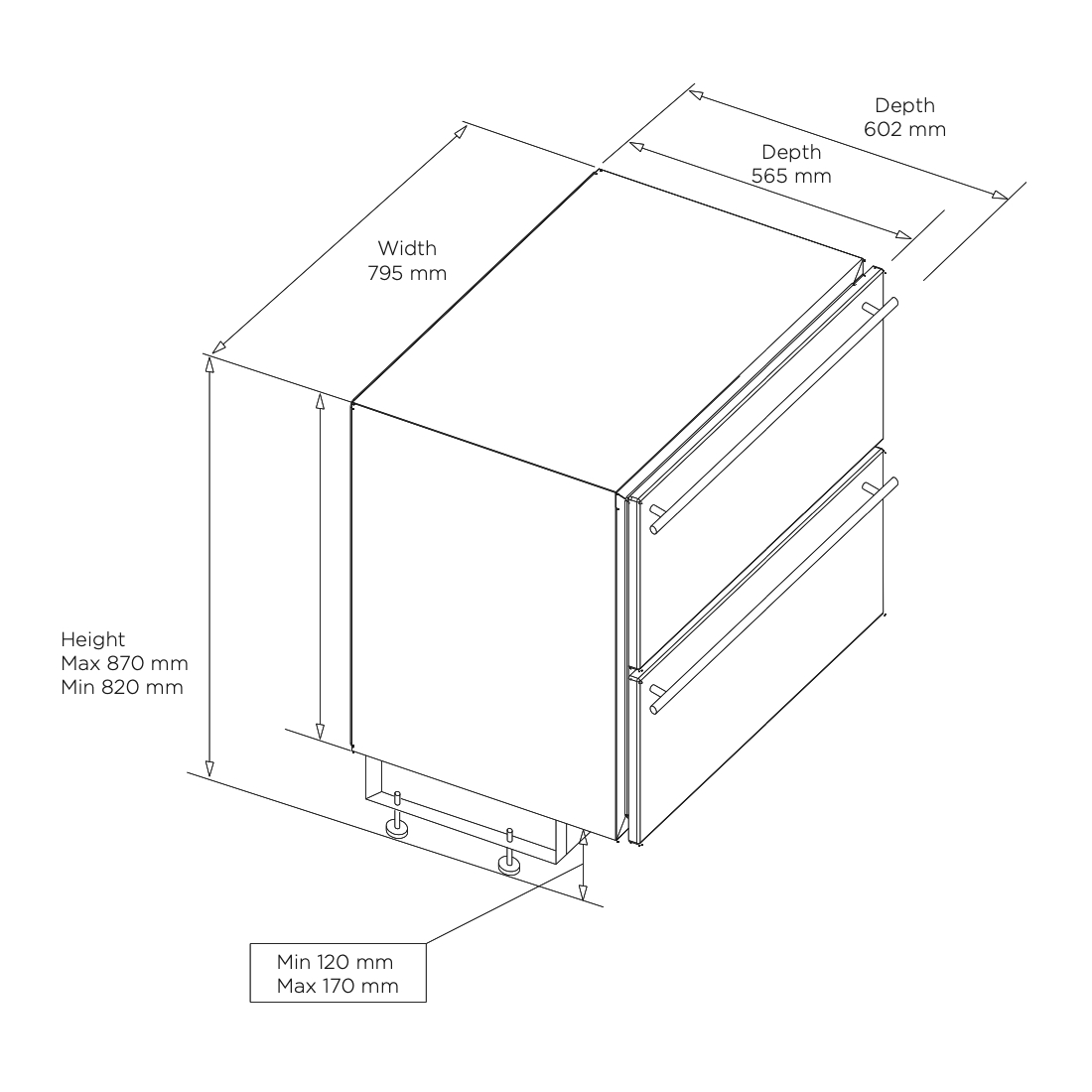 Depth
602 mm

Depth
565 mm

Width
795 mm

Height
Max 870 mm
Min 820 mm

Min 120 mm
Max 170 mm