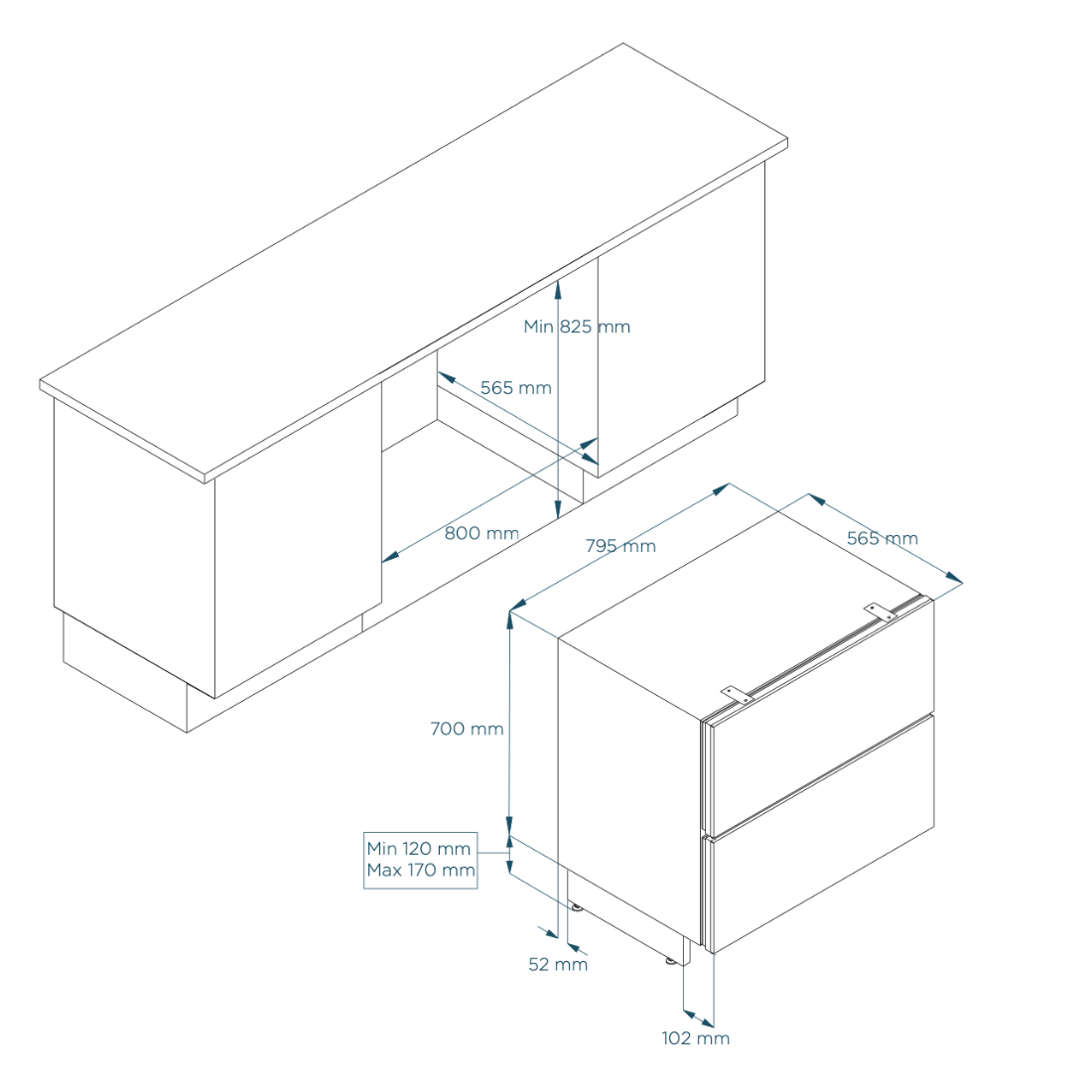 Min 825 mm
565 mm
800 mm
795 mm
565 mm
700 mm
Min 120 mm
Max 170 mm
52 mm
102 mm